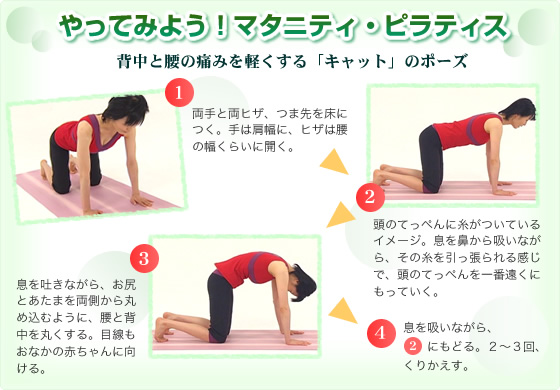 やってみよう！マタニティ・ピラティス

背中と腰の痛みを軽くする「キャット」のポーズ

1

両手と両ヒザ、つま先を床につく。手は肩幅に、ヒザは腰の幅くらいに開く。

2

頭のてっぺんに糸がついているイメージ。息を鼻から吸いながら、その糸を引っ張られる感じで、頭のてっぺんを一番遠くにもっていく。

3

息を吐きながら、お尻とあたまを両側から丸め込むように、腰と背中を丸くする。目線もおなかの赤ちゃんに向ける。

4

息を吸いながら、2 にもどる。２～３回、くりかえす。